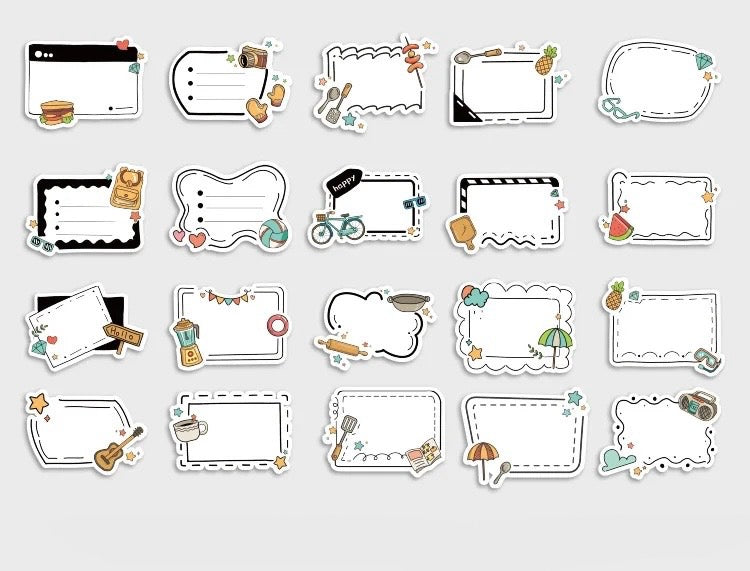 happy

Hello